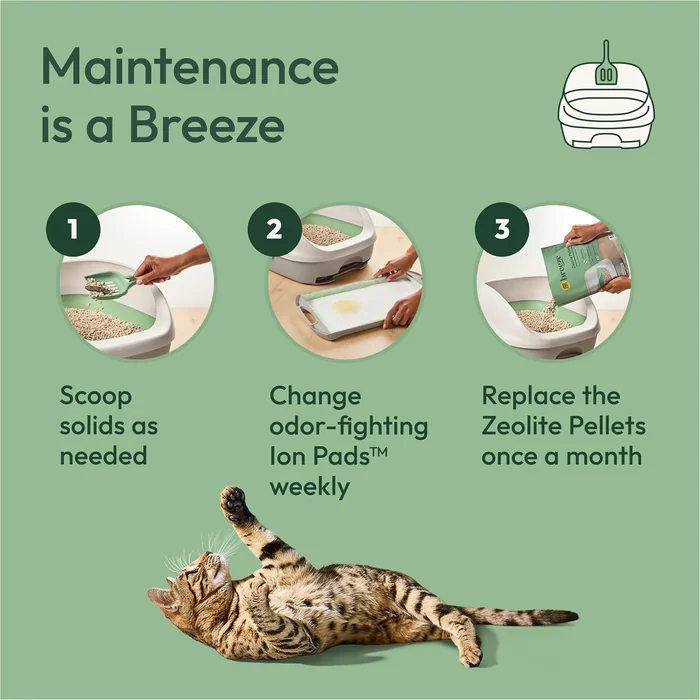 Maintenance is a Breeze

1

Scoop solids as needed

2

Change odor-fighting Ion Pads™ weekly

3

breeze

Replace the Zeolite Pellets once a month