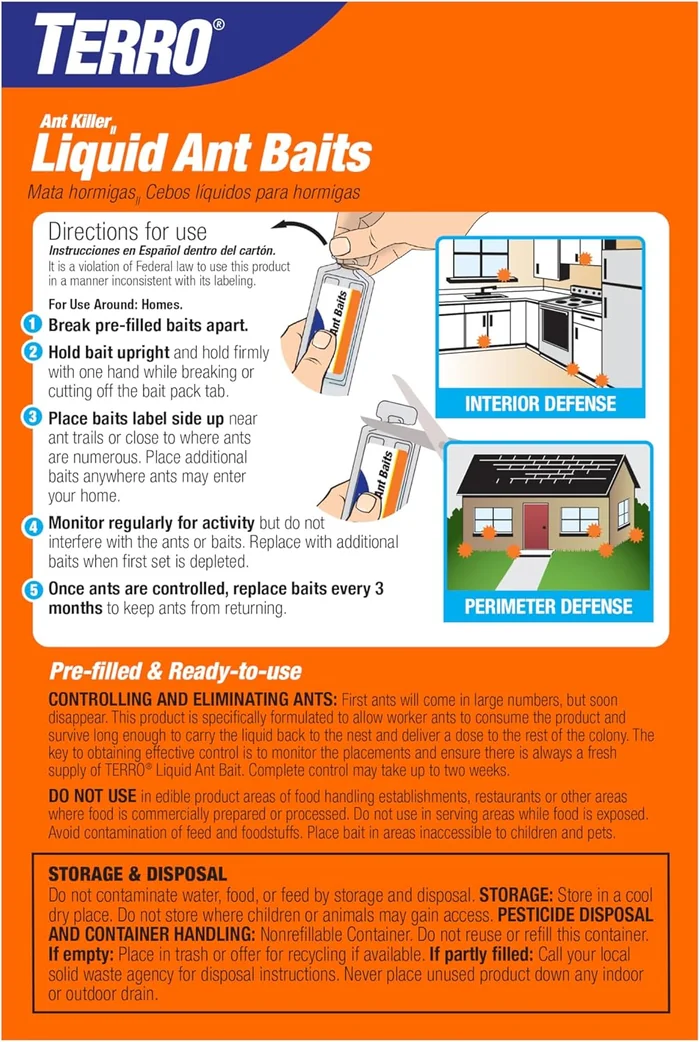 TERRO®

Ant Killer II
Liquid Ant Baits
Mata hormigas II Cebos líquidos para hormigas

Directions for use
Instrucciones en Español dentro del cartón.
It is a violation of Federal law to use this product in a manner inconsistent with its labeling.

For Use Around: Homes.

1 Break pre-filled baits apart.

2 Hold bait upright and hold firmly with one hand while breaking or cutting off the bait pack tab.

3 Place baits label side up near ant trails or close to where ants are numerous. Place additional baits anywhere ants may enter your home.

4 Monitor regularly for activity but do not interfere with the ants or baits. Replace with additional baits when first set is depleted.

5 Once ants are controlled, replace baits every 3 months to keep ants from returning.

Ant Baits

Ant Baits

INTERIOR DEFENSE

PERIMETER DEFENSE

Pre-filled & Ready-to-use

CONTROLLING AND ELIMINATING ANTS: First ants will come in large numbers, but soon disappear. This product is specifically formulated to allow worker ants to consume the product and survive long enough to carry the liquid back to the nest and deliver a dose to the rest of the colony. The key to obtaining effective control is to monitor the placements and ensure there is always a fresh supply of TERRO® Liquid Ant Bait. Complete control may take up to two weeks.

DO NOT USE in edible product areas of food handling establishments, restaurants or other areas where food is commercially prepared or processed. Do not use in serving areas while food is exposed. Avoid contamination of feed and foodstuffs. Place bait in areas inaccessible to children and pets.

STORAGE & DISPOSAL
Do not contaminate water, food, or feed by storage and disposal. STORAGE: Store in a cool dry place. Do not store where children or animals may gain access. PESTICIDE DISPOSAL AND CONTAINER HANDLING: Nonrefillable Container. Do not reuse or refill this container. If empty: Place in trash or offer for recycling if available. If partly filled: Call your local solid waste agency for disposal instructions. Never place unused product down any indoor or outdoor drain.